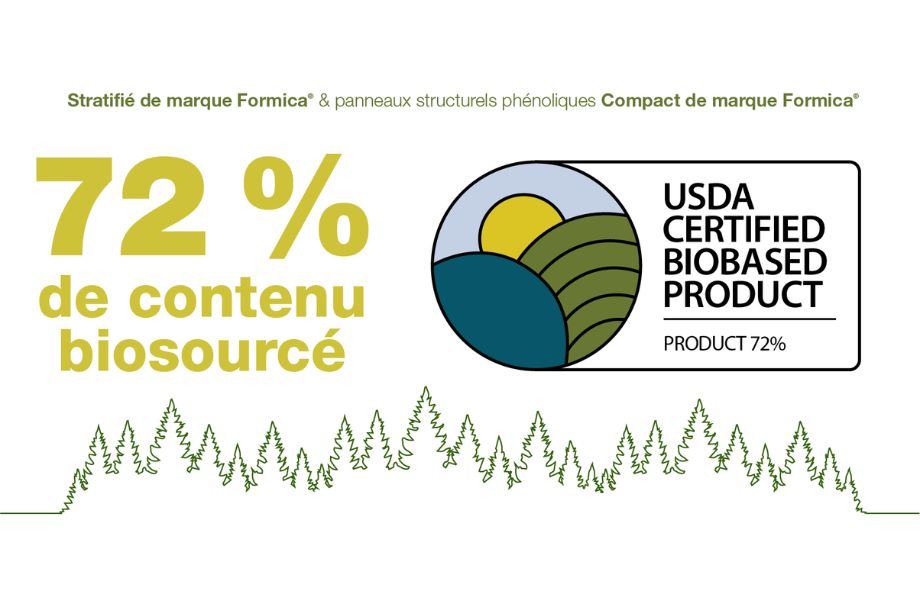 Stratifié de marque Formica® & panneaux structurels phénoliques Compact de marque Formica®

72 %
de contenu
biosourcé

USDA
CERTIFIED
BIOBASED
PRODUCT

PRODUCT 72%